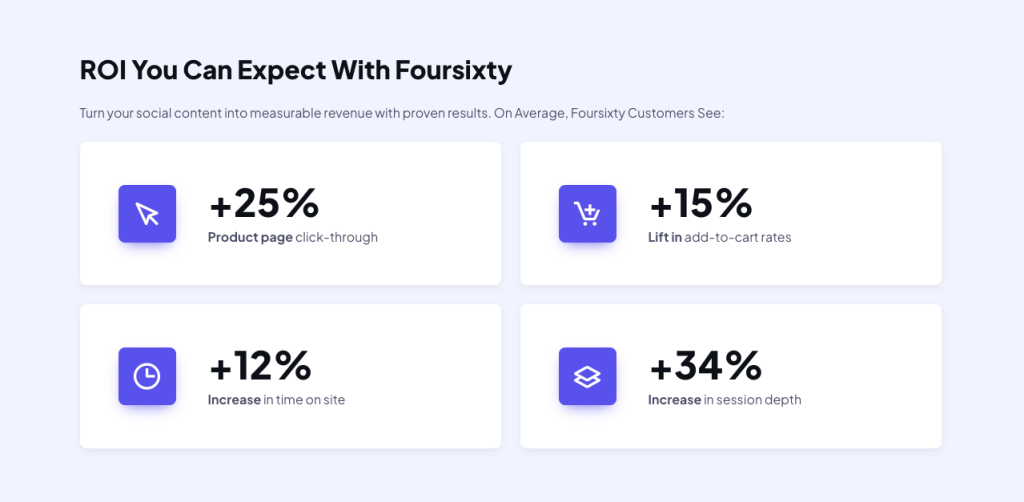 ROI You Can Expect With Foursixty

Turn your social content into measurable revenue with proven results. On Average, Foursixty Customers See:

+25%
Product page click-through

+15%
Lift in add-to-cart rates

+12%
Increase in time on site

+34%
Increase in session depth