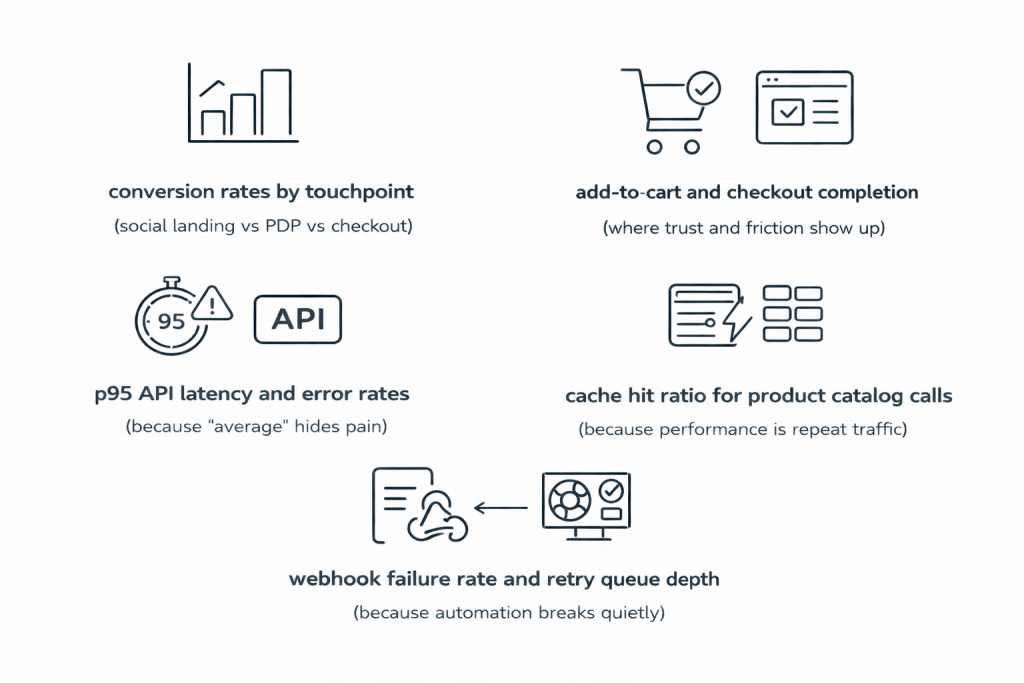 conversion rates by touchpoint
(social landing vs PDP vs checkout)

add-to-cart and checkout completion
(where trust and friction show up)

95

API

p95 API latency and error rates
(because "average" hides pain)

cache hit ratio for product catalog calls
(because performance is repeat traffic)

webhook failure rate and retry queue depth
(because automation breaks quietly)